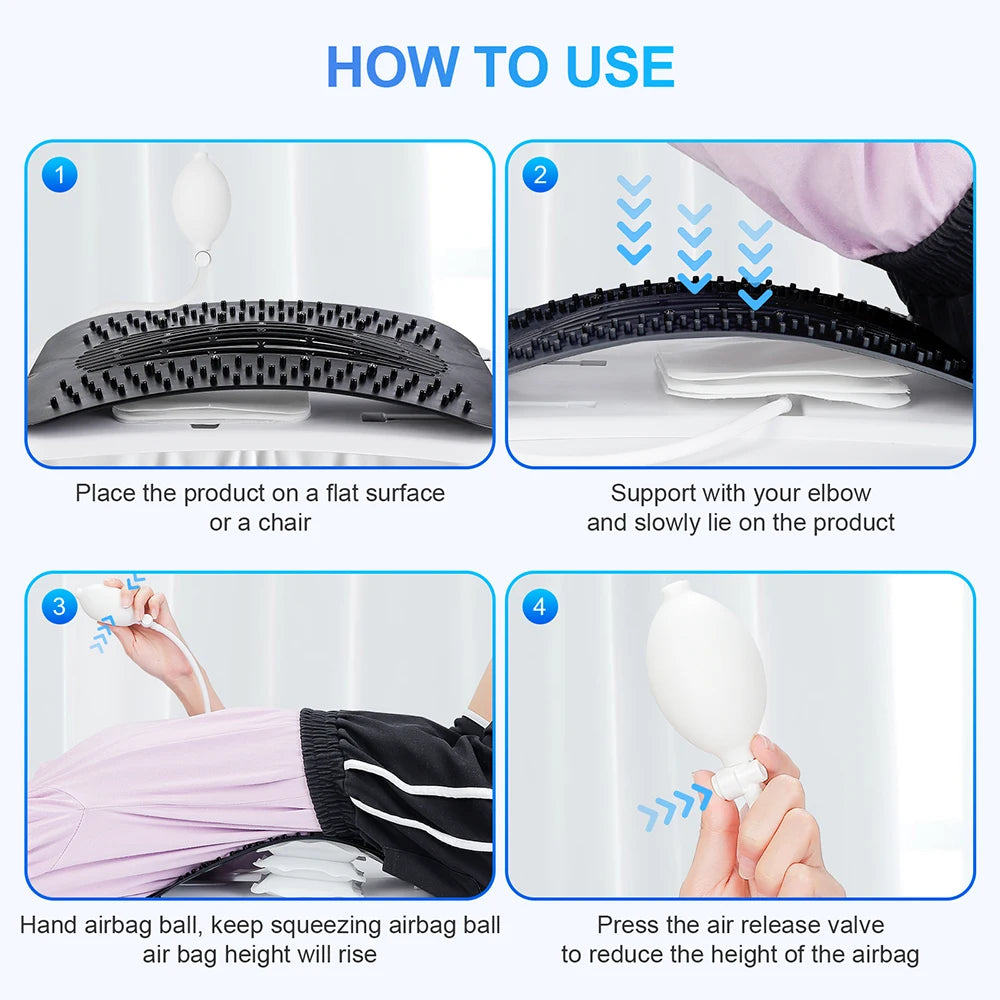 HOW TO USE

1

Place the product on a flat surface or a chair

2

Support with your elbow and slowly lie on the product

3

Hand airbag ball, keep squeezing airbag ball air bag height will rise

4

Press the air release valve to reduce the height of the airbag