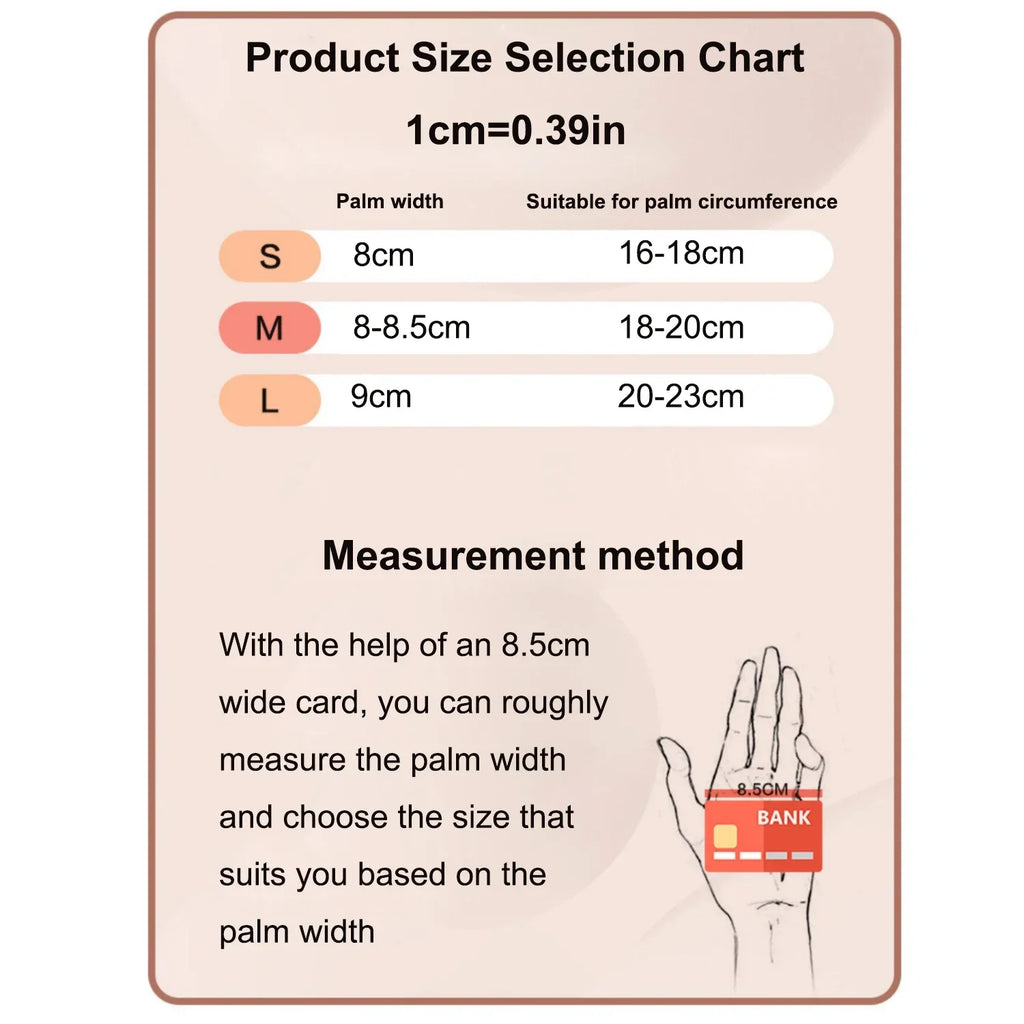 Product Size Selection Chart

1cm=0.39in

| | Palm width | Suitable for palm circumference |
|---|---|---|
| S | 8cm | 16-18cm |
| M | 8-8.5cm | 18-20cm |
| L | 9cm | 20-23cm |

Measurement method

With the help of an 8.5cm wide card, you can roughly measure the palm width and choose the size that suits you based on the palm width

8.5CM
BANK